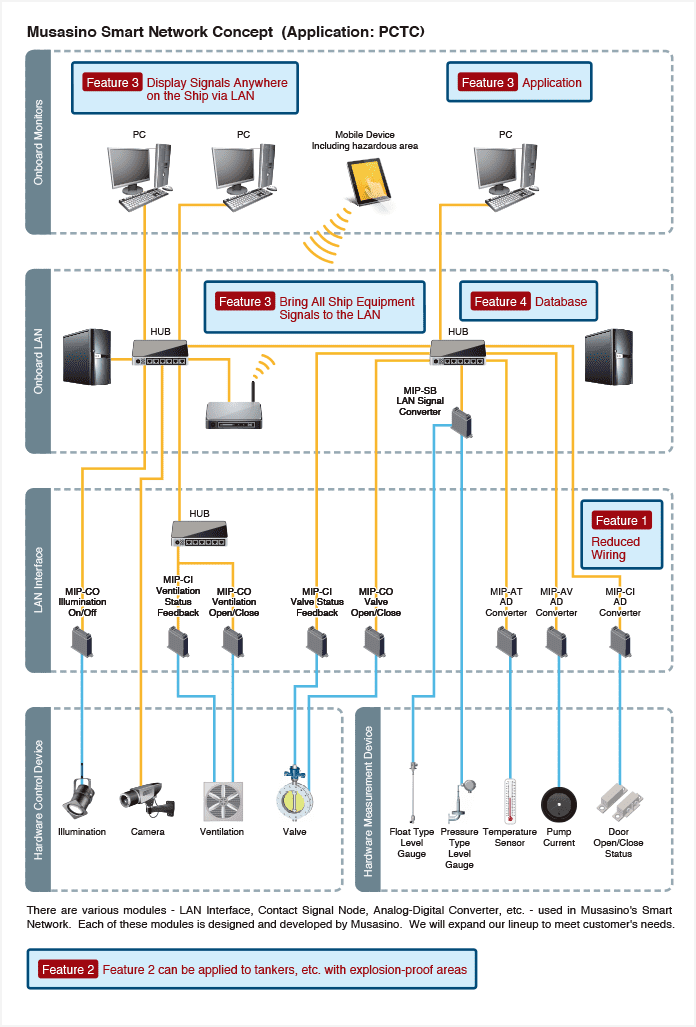 Musasino Smart Network Concept (Application: PCTC)

Onboard Monitors

Feature 3 Display Signals Anywhere on the Ship via LAN

Feature 3 Application

PC

PC

Mobile Device Including hazardous area

PC

Onboard LAN

Feature 3 Bring All Ship Equipment Signals to the LAN

Feature 4 Database

HUB

HUB

MIP-SB LAN Signal Converter

LAN Interface

HUB

Feature 1 Reduced Wiring

MIP-CO Illumination On/Off

MIP-CI Ventilation Status Feedback

MIP-CO Ventilation Open/Close

MIP-CI Valve Status Feedback

MIP-CO Valve Open/Close

MIP-AT AD Converter

MIP-AV AD Converter

MIP-CI AD Converter

Hardware Control Device

Illumination

Camera

Ventilation

Valve

Hardware Measurement Device

Float Type Level Gauge

Pressure Type Level Gauge

Temperature Sensor

Pump Current

Door Open/Close Status

There are various modules - LAN Interface, Contact Signal Node, Analog-Digital Converter, etc. - used in Musasino's Smart Network. Each of these modules is designed and developed by Musasino. We will expand our lineup to meet customer's needs.

Feature 2 Feature 2 can be applied to tankers, etc. with explosion-proof areas